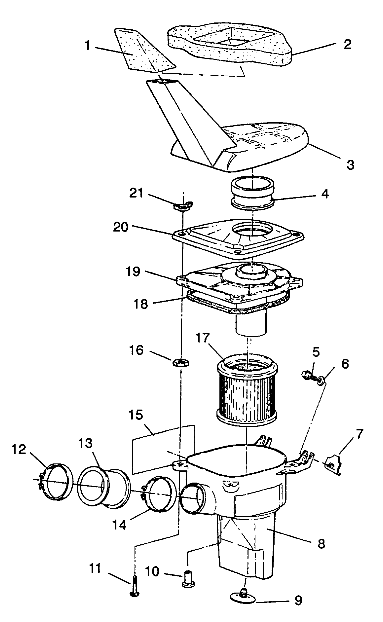 1
2
3
21
4
20
19
18
17
16
5
6
15
7
12
13
14
8
11
10
9